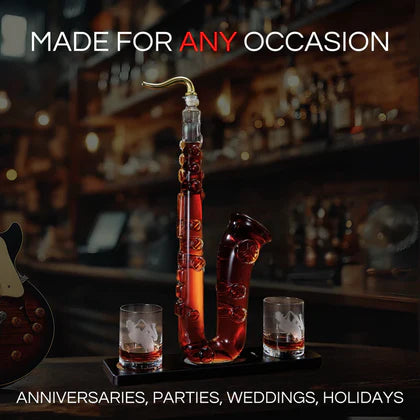 MADE FOR ANY OCCASION

ANNIVERSARIES, PARTIES, WEDDINGS, HOLIDAYS